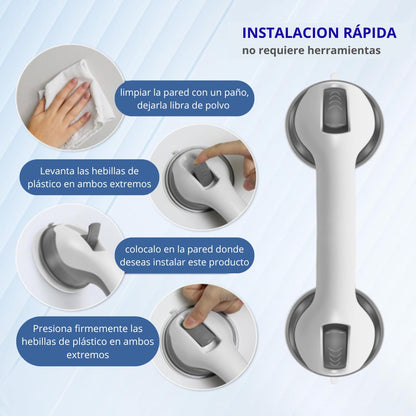 INSTALACION RÁPIDA
no requiere herramientas

limpiar la pared con un paño, dejarla libra de polvo

Levanta las hebillas de plástico en ambos extremos

colocalo en la pared donde deseas instalar este producto

Presiona firmemente las hebillas de plástico en ambos extremos